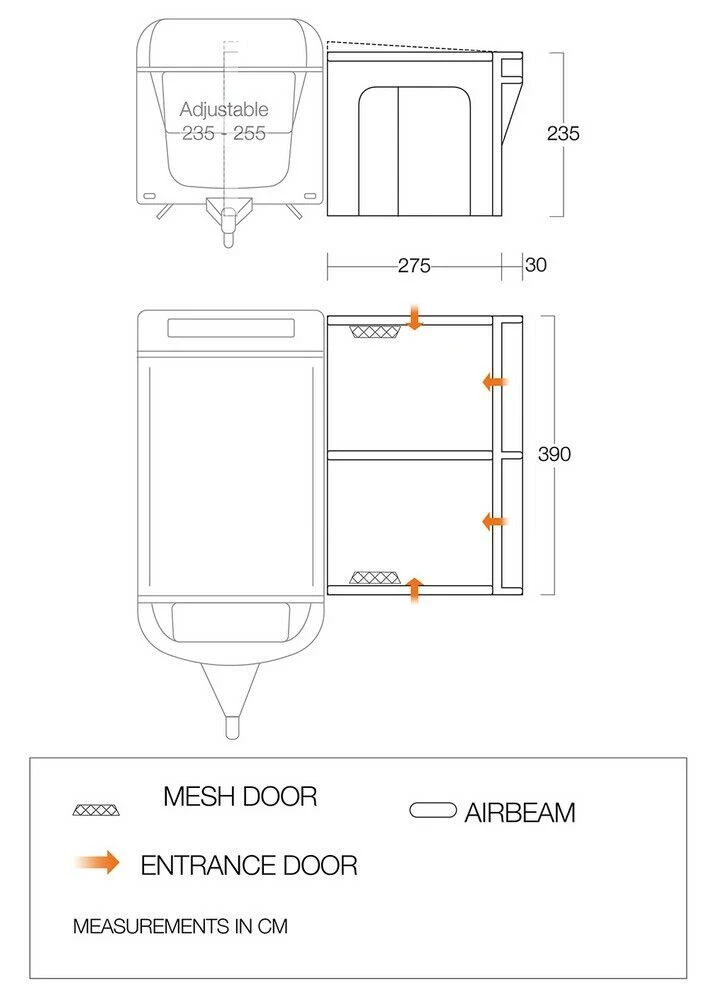 Adjustable
235 - 255

235

275

30

390

MESH DOOR

AIRBEAM

ENTRANCE DOOR

MEASUREMENTS IN CM